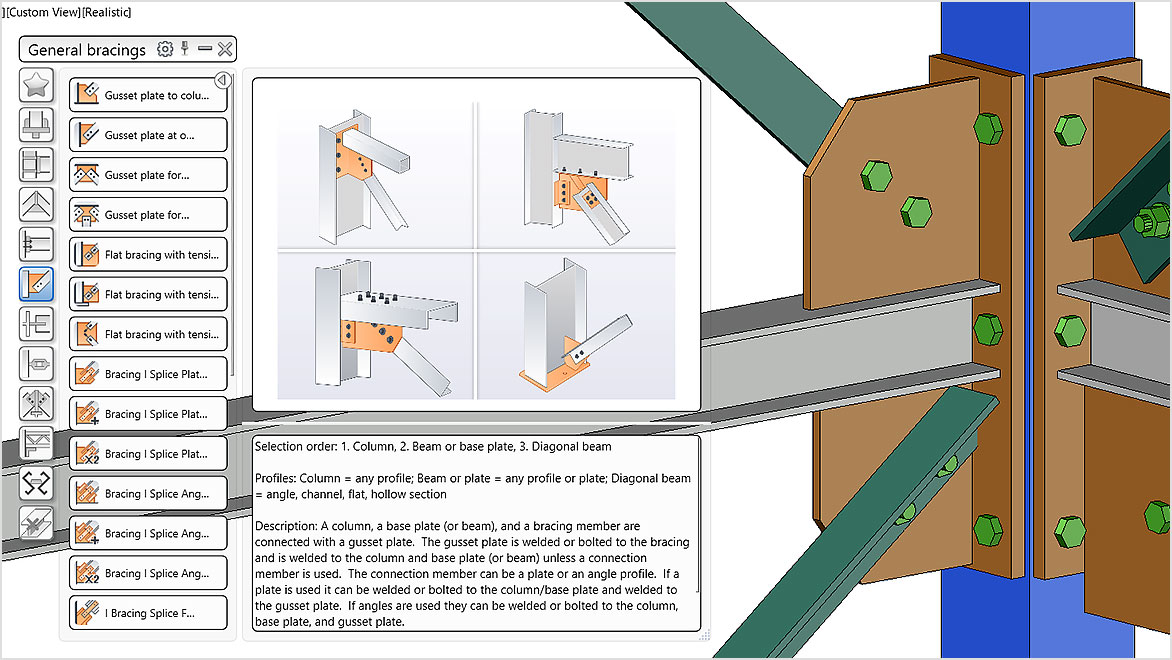 ][Custom View][Realistic]

General bracings

Gusset plate to colu...
Gusset plate at o...
Gusset plate for...
Gusset plate for...
Flat bracing with tensi...
Flat bracing with tensi...
Flat bracing with tensi...
Bracing I Splice Plat...
Bracing I Splice Plat...
Bracing I Splice Plat...
Bracing I Splice Ang...
Bracing I Splice Ang...
Bracing I Splice Ang...
I Bracing Splice F...

Selection order: 1. Column, 2. Beam or base plate, 3. Diagonal beam

Profiles: Column = any profile; Beam or plate = any profile or plate; Diagonal beam = angle, channel, flat, hollow section

Description: A column, a base plate (or beam), and a bracing member are connected with a gusset plate. The gusset plate is welded or bolted to the bracing and is welded to the column and base plate (or beam) unless a connection member is used. The connection member can be a plate or an angle profile. If a plate is used it can be welded or bolted to the column/base plate and welded to the gusset plate. If angles are used they can be welded or bolted to the column, base plate, and gusset plate.