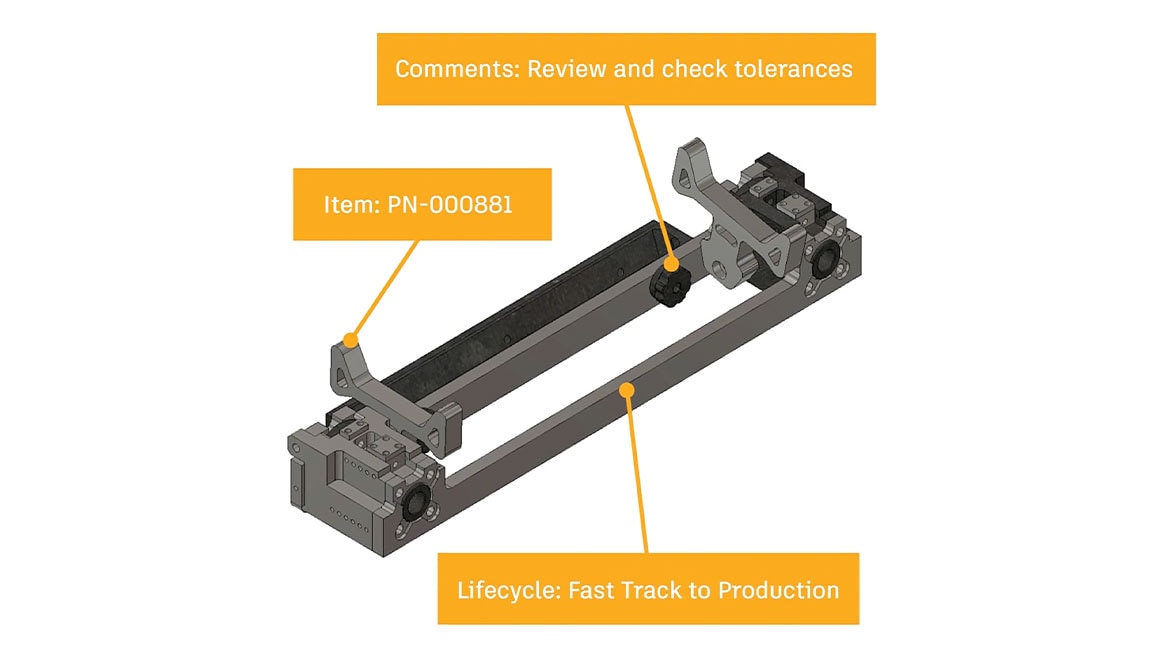 Comments: Review and check tolerances

Item: PN-000881

Lifecycle: Fast Track to Production